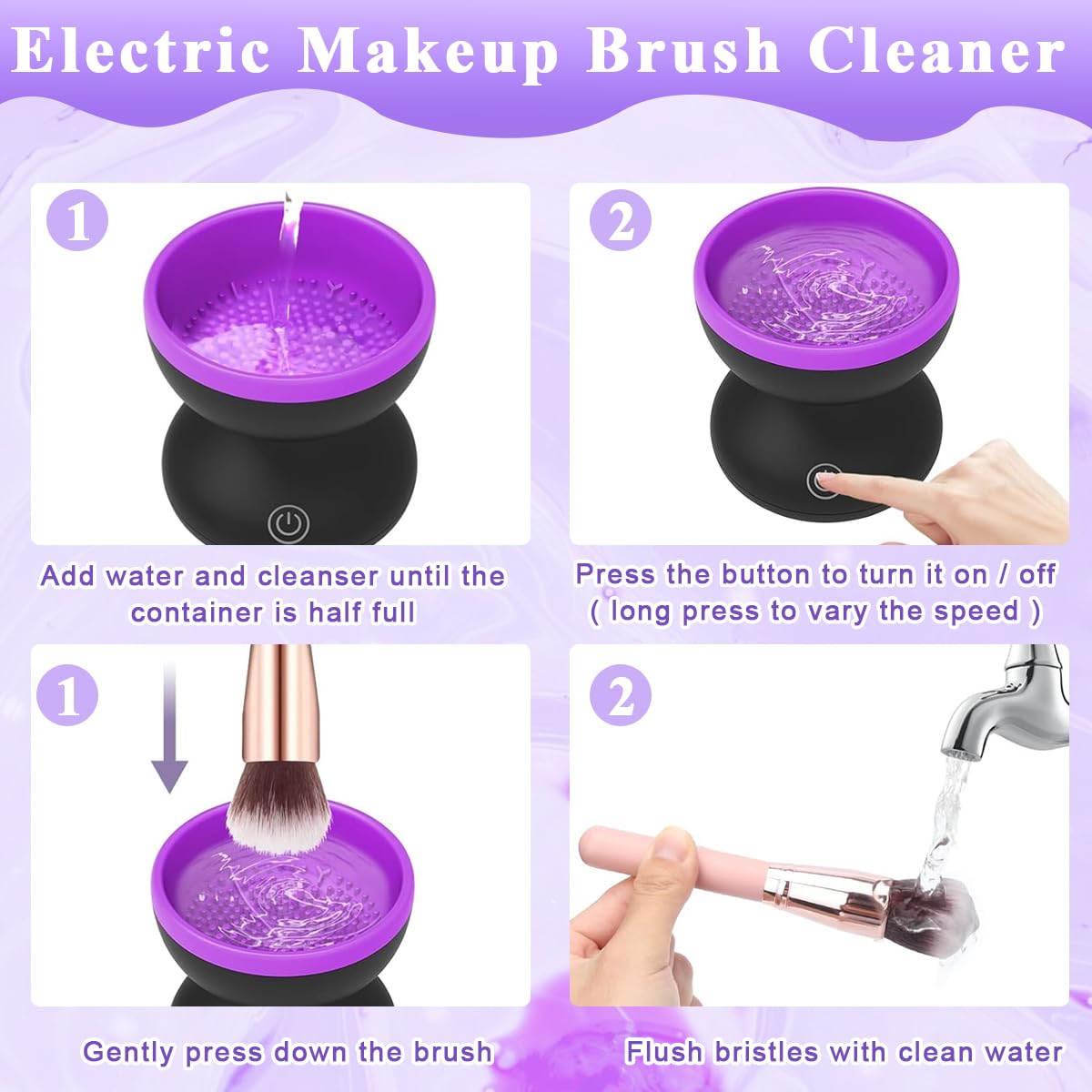 Electric Makeup Brush Cleaner

1

Add water and cleanser until the container is half full

2

Press the button to turn it on / off ( long press to vary the speed )

1

Gently press down the brush

2

Flush bristles with clean water